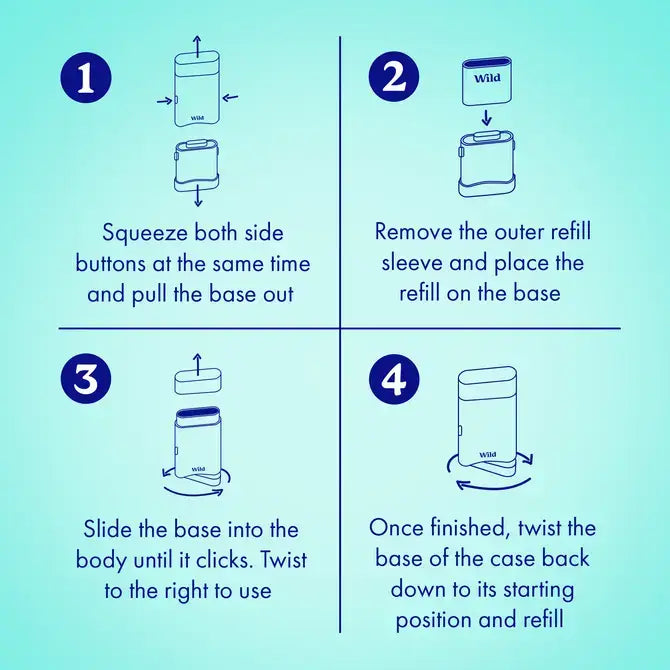 1

Wild

Squeeze both side buttons at the same time and pull the base out

2

Wild

Remove the outer refill sleeve and place the refill on the base

3

Wild

Slide the base into the body until it clicks. Twist to the right to use

4

Wild

Once finished, twist the base of the case back down to its starting position and refill